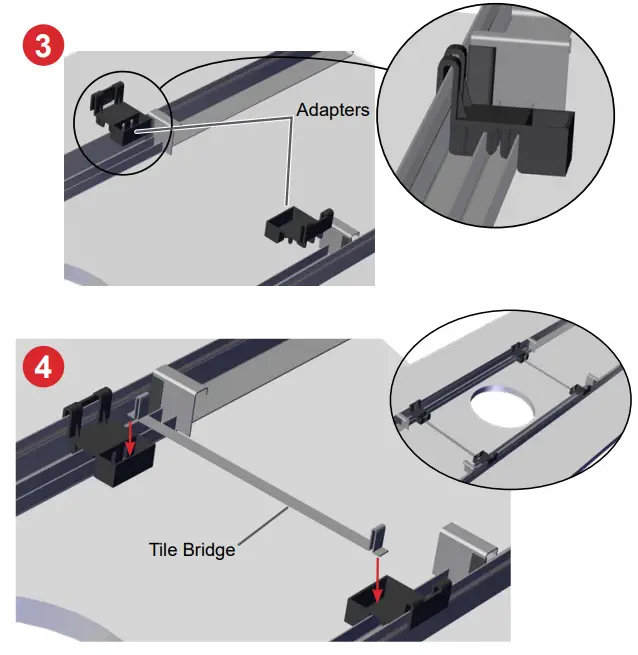 3

Adapters

4

Tile Bridge