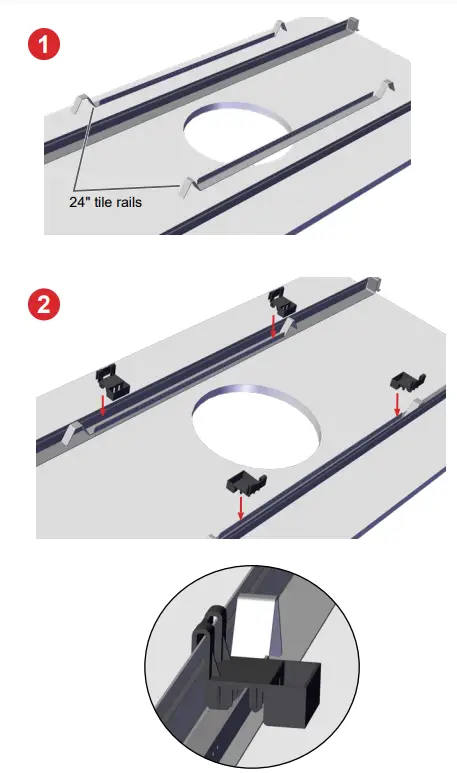 1

24" tile rails

2