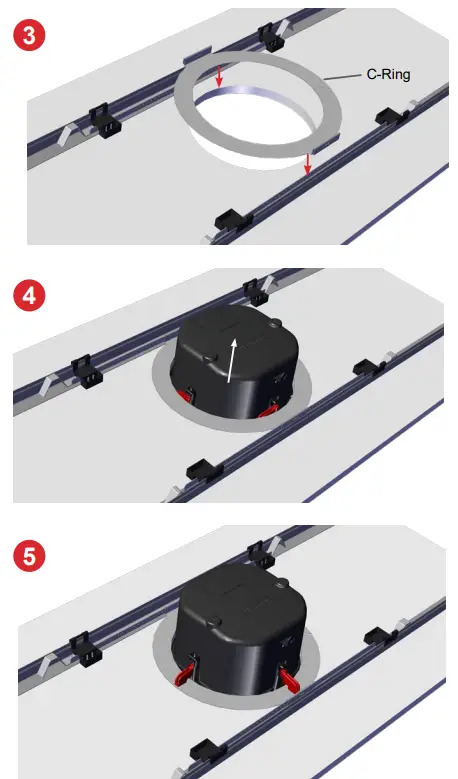 3

C-Ring

4

5