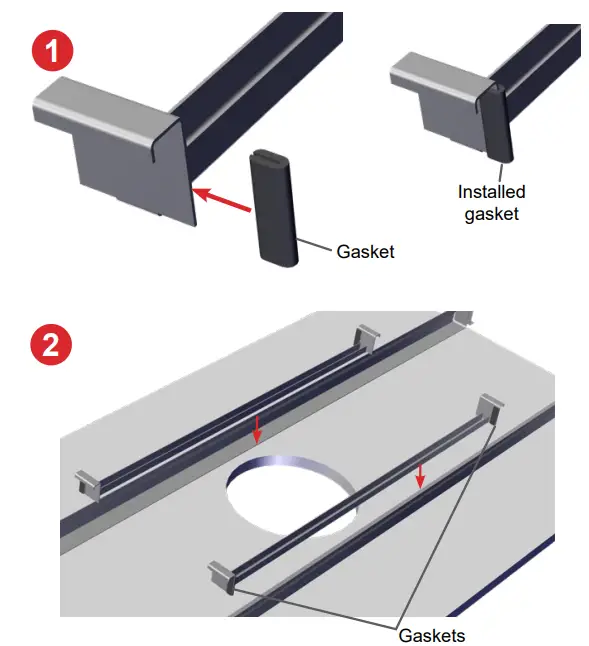 1

Gasket

Installed gasket

2

Gaskets