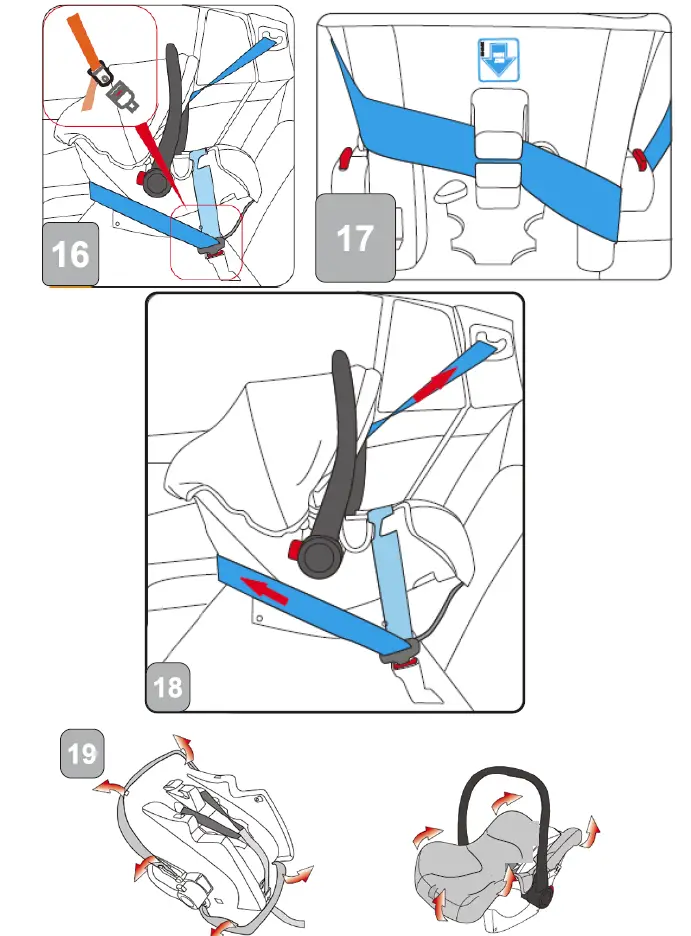 16

17

18

19