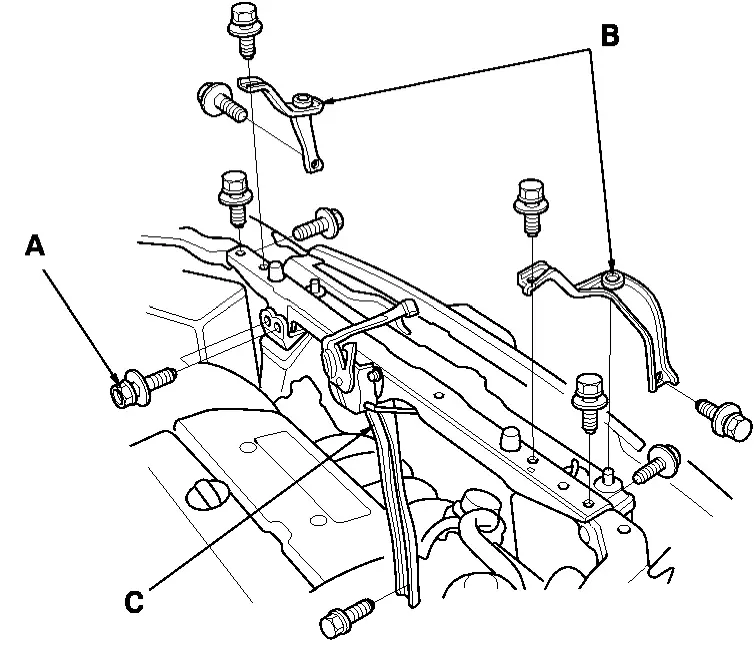 B

A

C