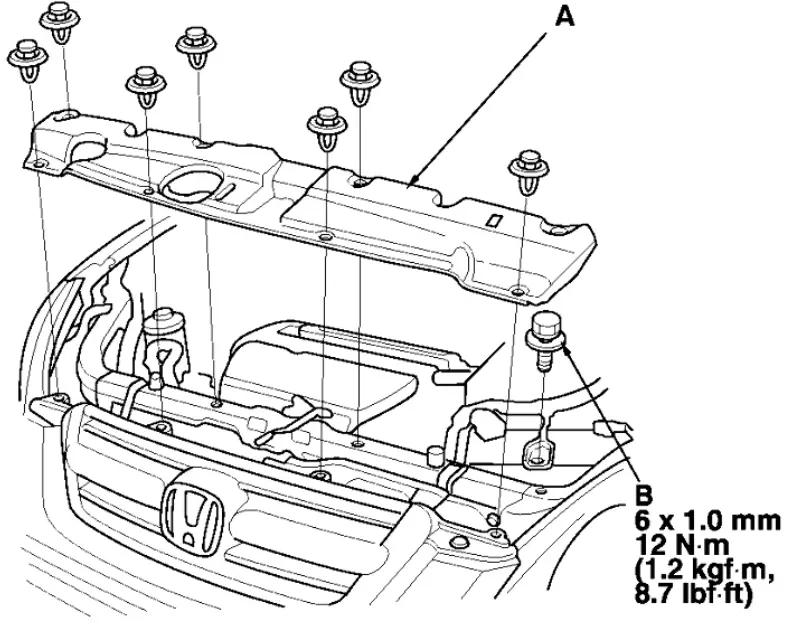 A

B
6 x 1.0 mm
12 N·m
(1.2 kgf·m,
8.7 lbf·ft)