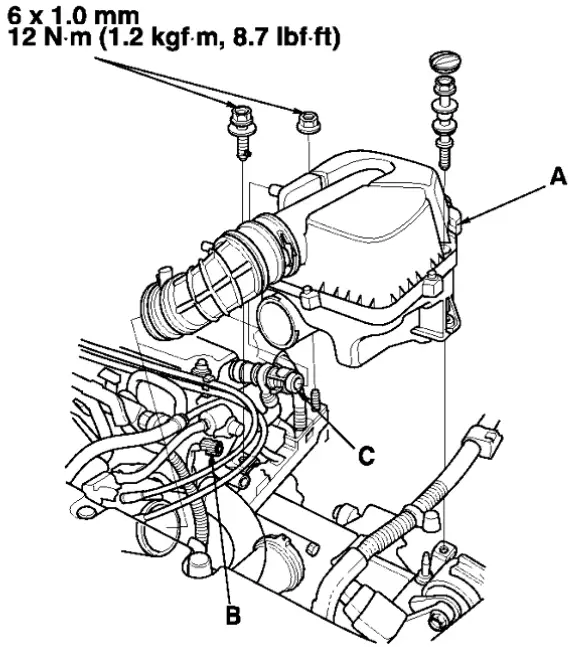 6 x 1.0 mm
12 N·m (1.2 kgf·m, 8.7 lbf·ft)

A

C

B