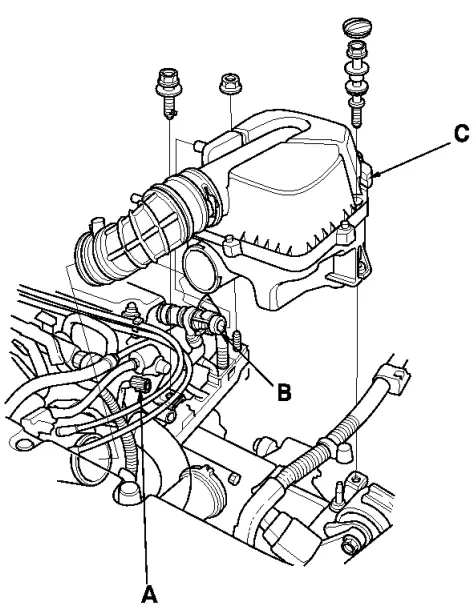 C

B

A