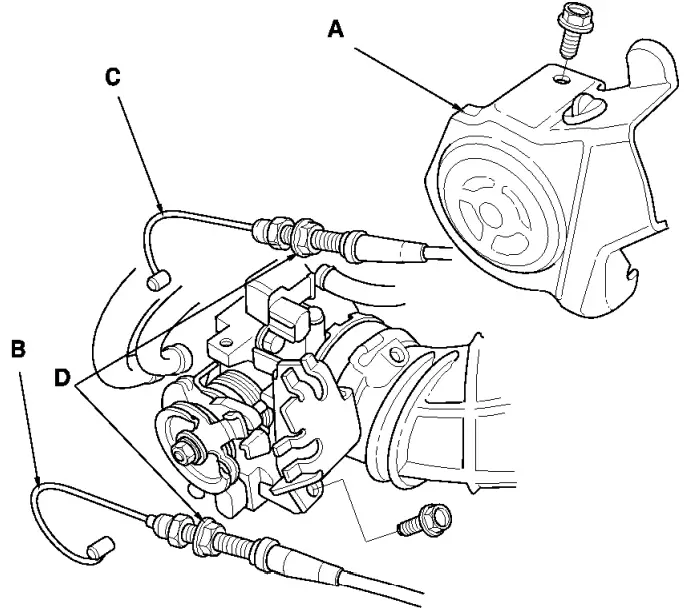 A
C
B
D