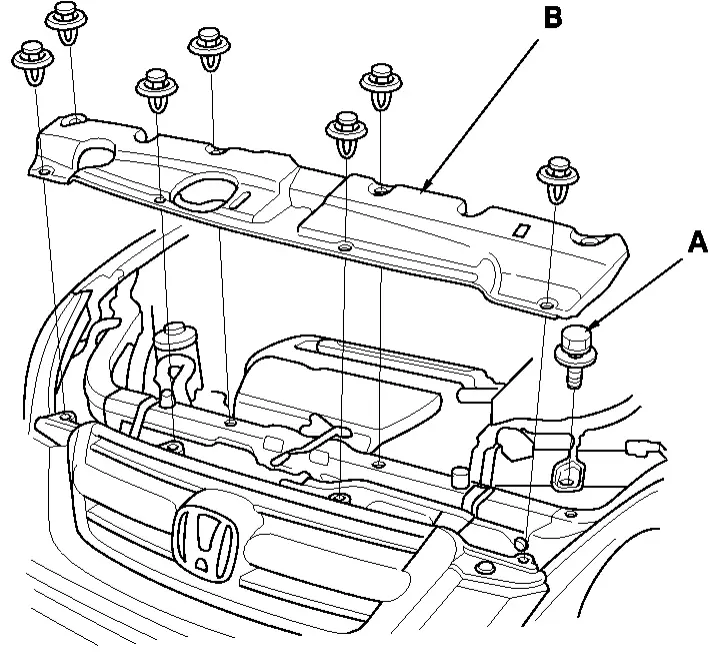 B

A