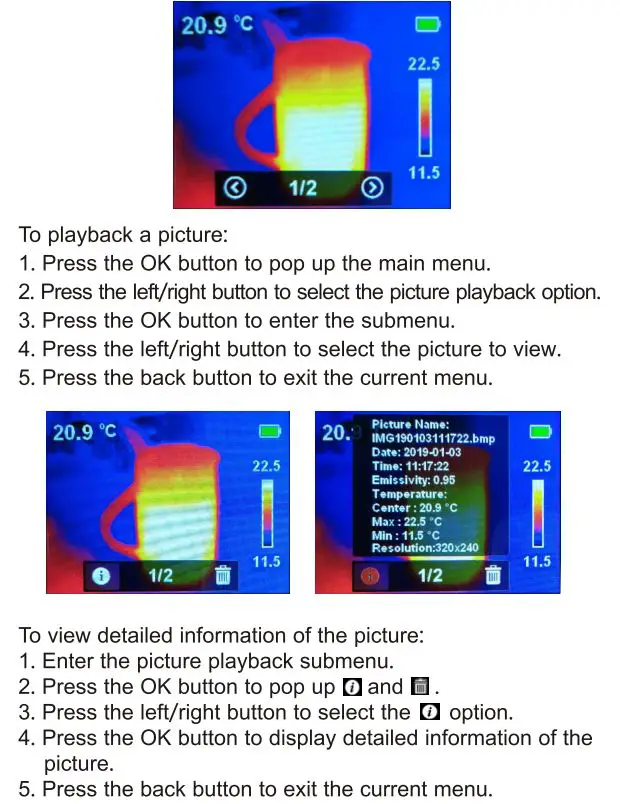 20.9 °C
22.5
11.5
1/2

To playback a picture:
1. Press the OK button to pop up the main menu.
2. Press the left/right button to select the picture playback option.
3. Press the OK button to enter the submenu.
4. Press the left/right button to select the picture to view.
5. Press the back button to exit the current menu.

20.9 °C
22.5
11.5
1/2

20.
Picture Name:
IMG190103111722.bmp
Date: 2019-01-03
Time: 11:17:22
Emissivity: 0.95
Temperature:
Center : 20.9 °C
Max : 22.5 °C
Min : 11.5 °C
Resolution:320x240
22.5
11.5
1/2

To view detailed information of the picture:
1. Enter the picture playback submenu.
2. Press the OK button to pop up and .
3. Press the left/right button to select the option.
4. Press the OK button to display detailed information of the picture.
5. Press the back button to exit the current menu.