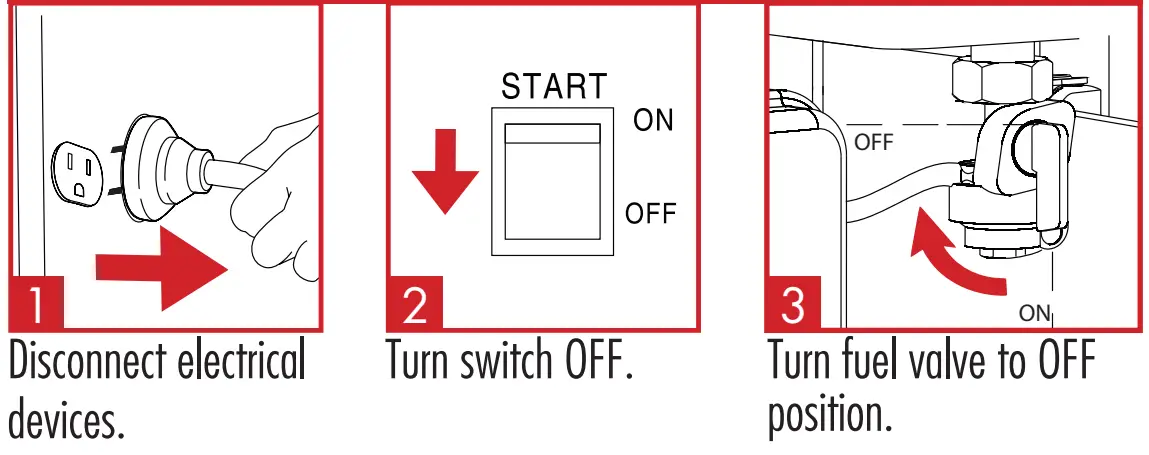 1

Disconnect electrical devices.

START
ON
OFF

2

Turn switch OFF.

OFF
ON

3

Turn fuel valve to OFF position.