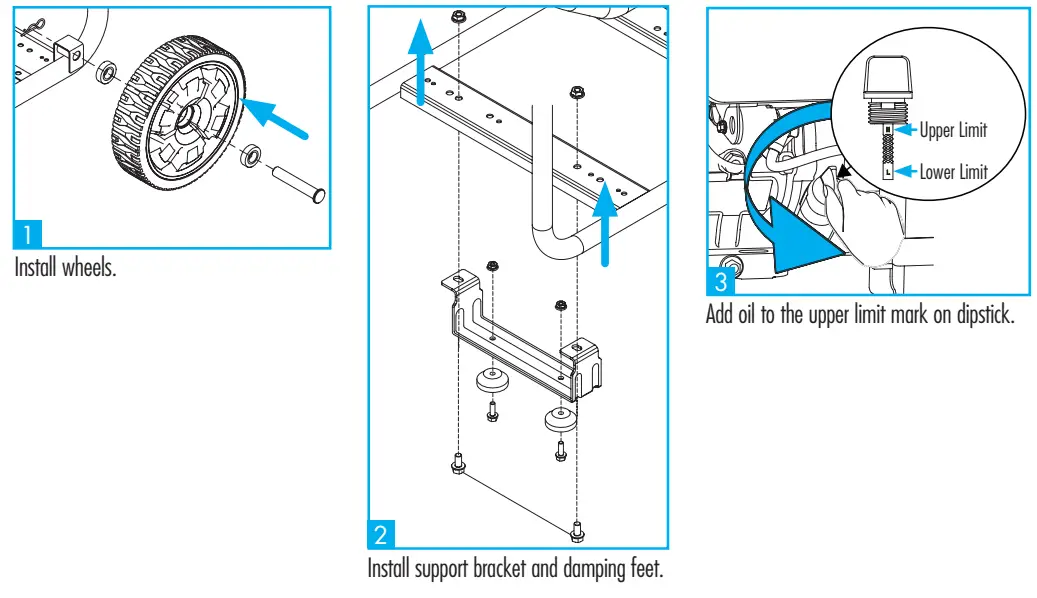 1
Install wheels.

2
Install support bracket and damping feet.

Upper Limit
Lower Limit
3
Add oil to the upper limit mark on dipstick.