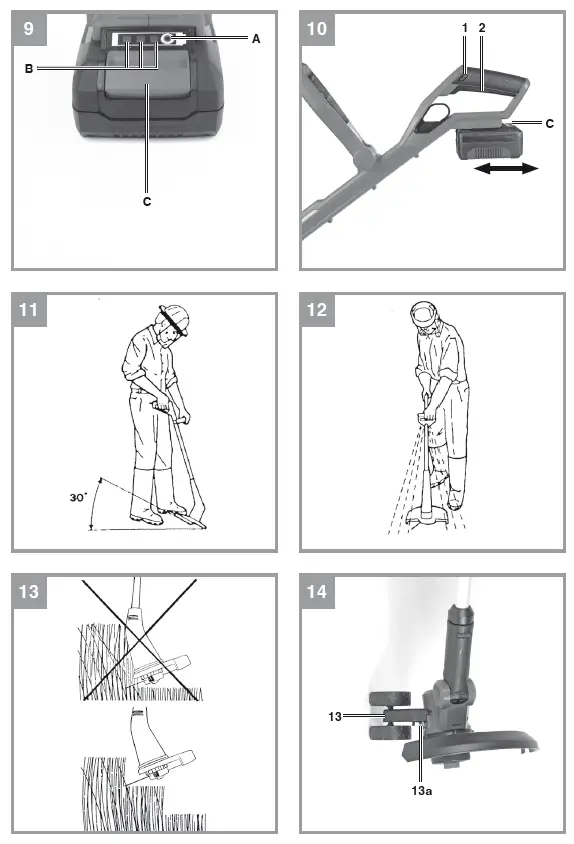 9
A
B
C

10
1 2
C

11
30°

12

13

14
13
13a