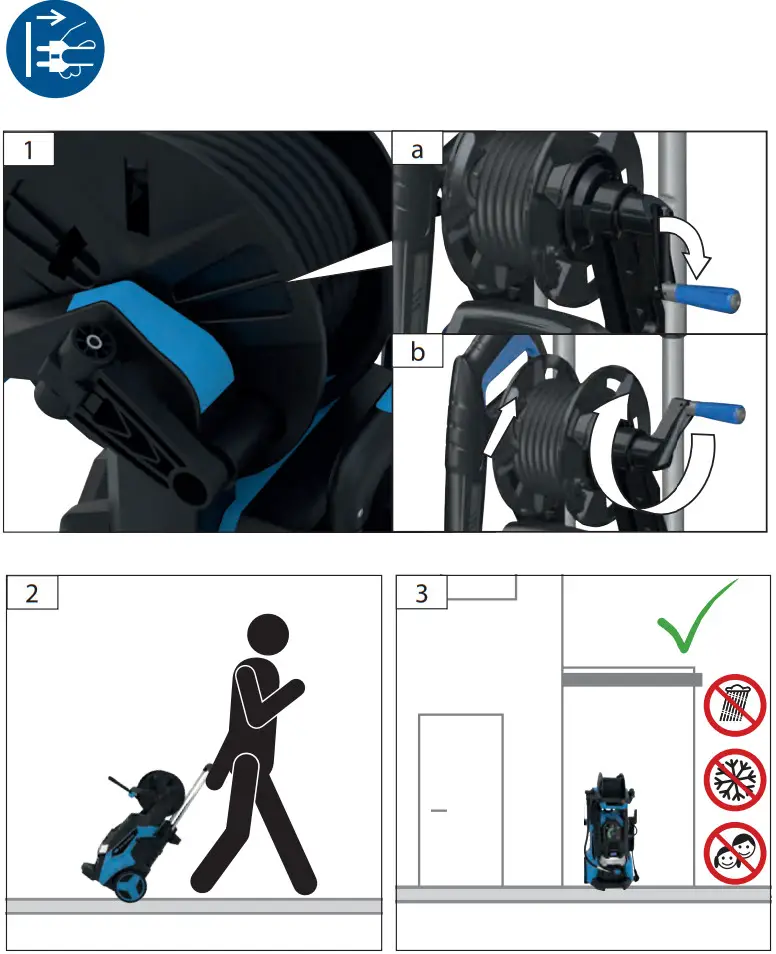 1

a

b

2

3