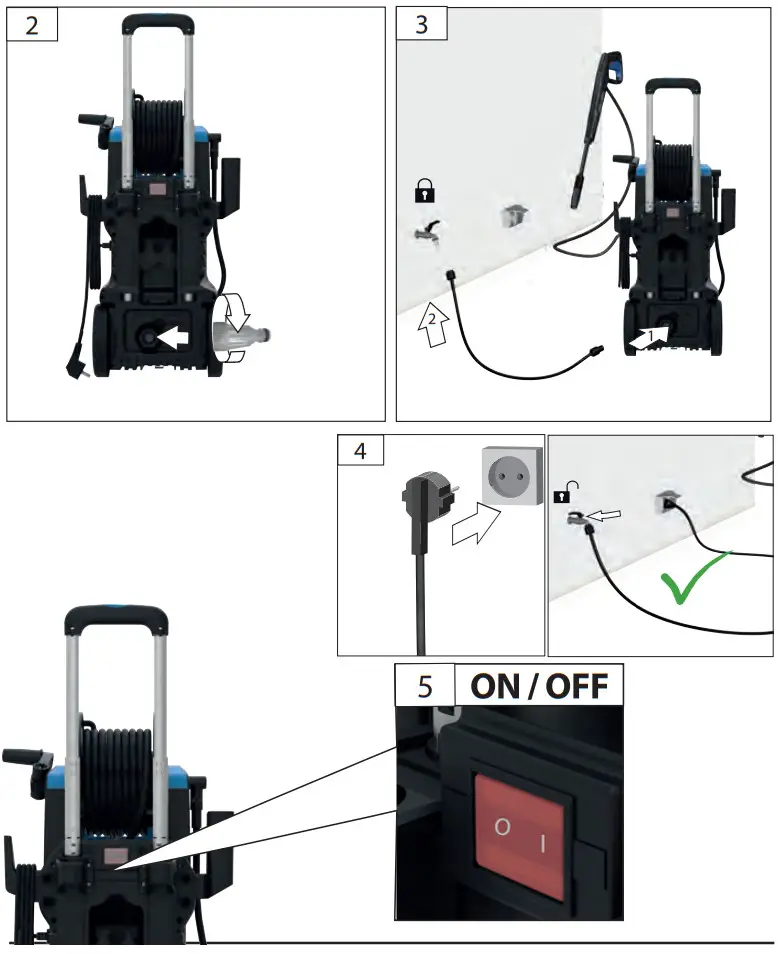 2

3

2

1

4

5 ON / OFF

O I