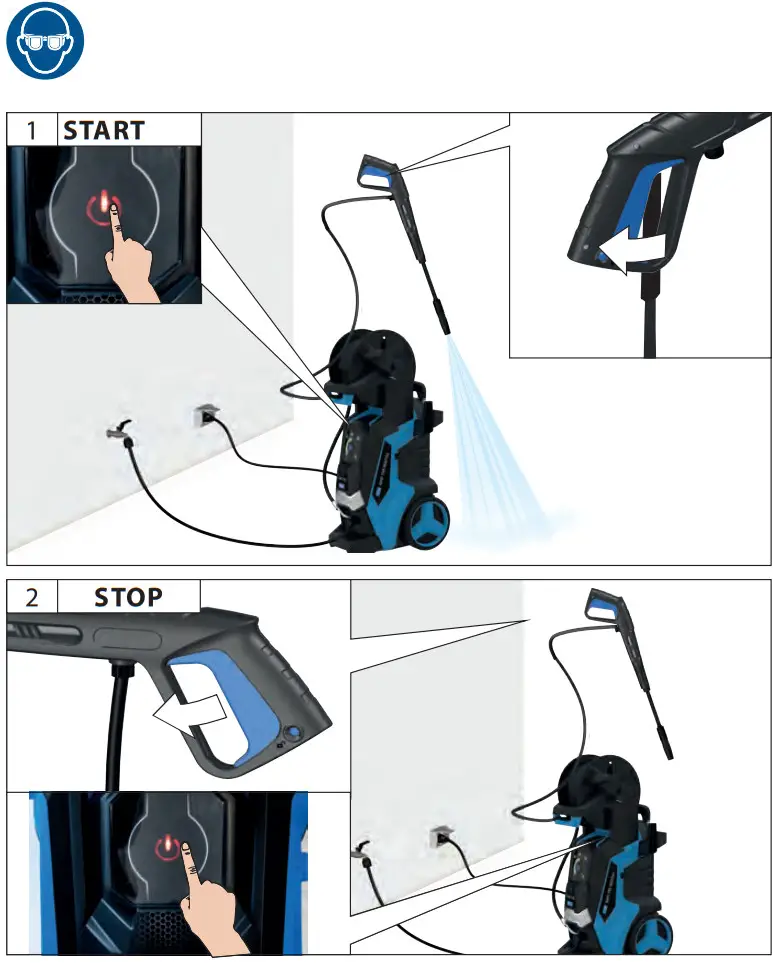 1 START

2 STOP