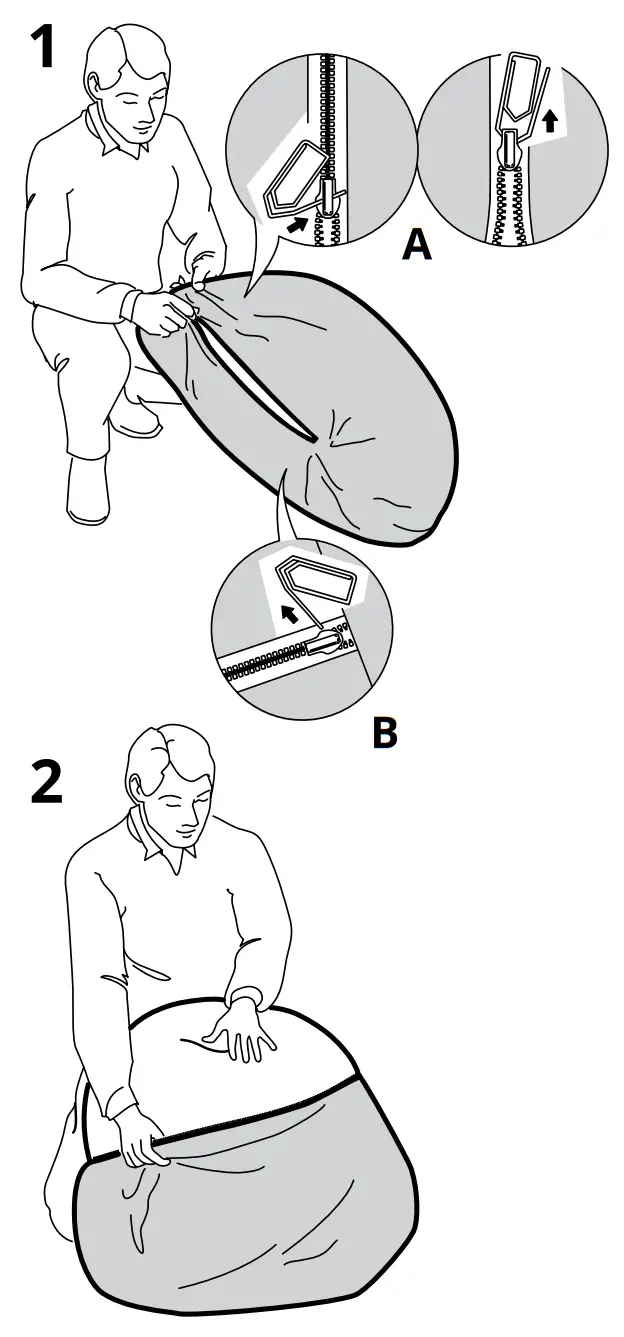 1

A

B

2