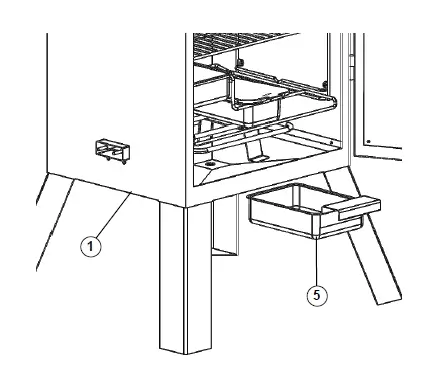 1

5