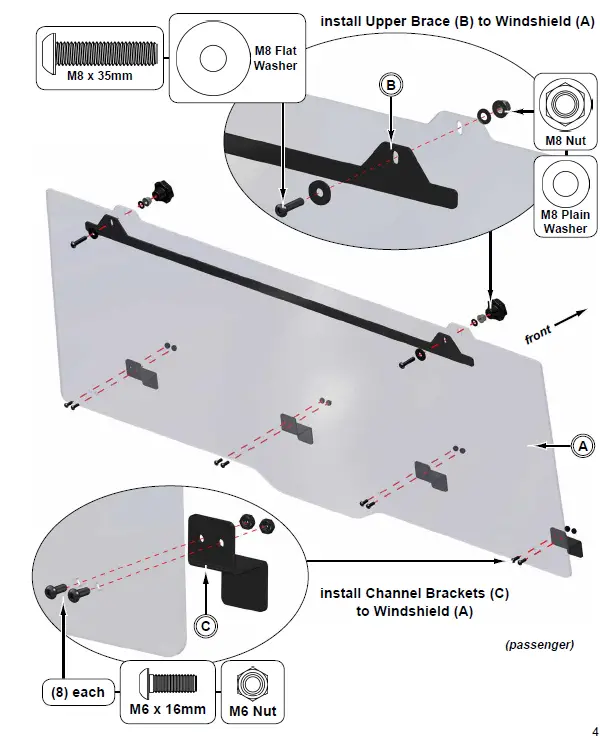 install Upper Brace (B) to Windshield (A)

M8 x 35mm

M8 Flat Washer

B

M8 Nut

M8 Plain Washer

front

A

C

install Channel Brackets (C) to Windshield (A)

(passenger)

(8) each

M6 x 16mm

M6 Nut

4