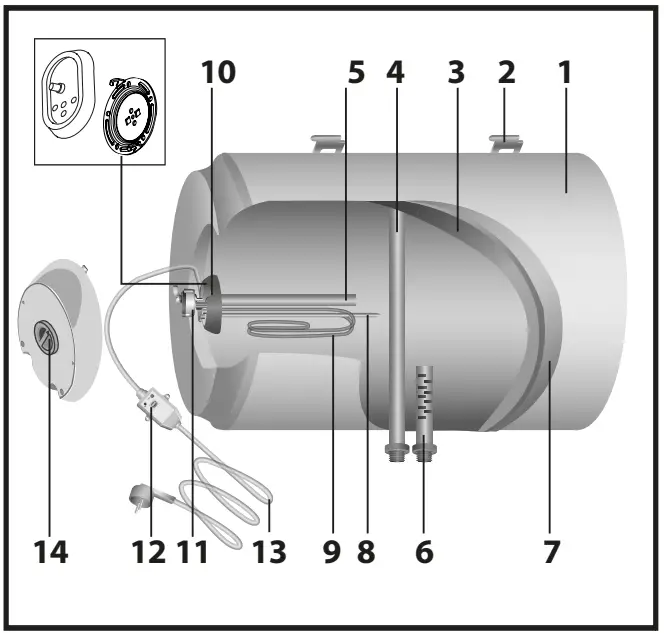 10
5
4
3
2
1
14
12
11
13
9
8
6
7