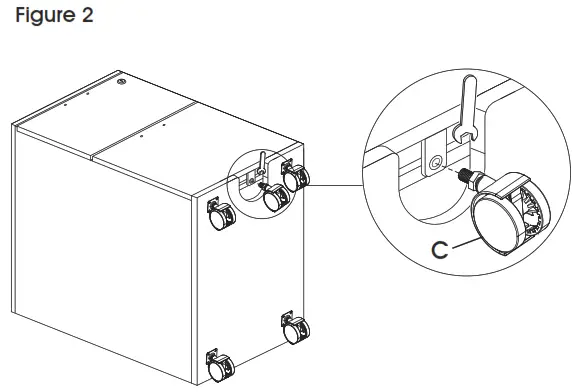 Figure 2

C