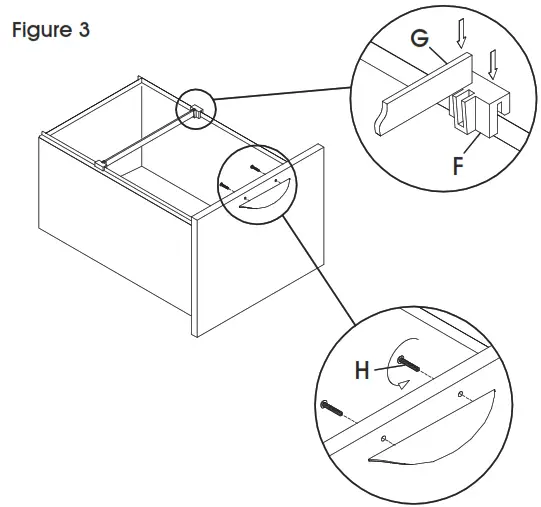 Figure 3

G

F

H