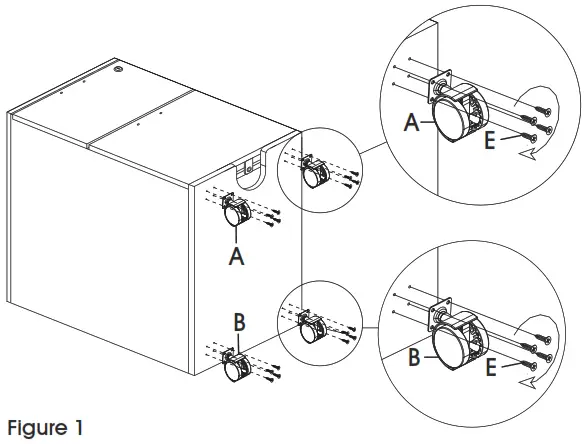 A
E
A
B
B
E
Figure 1