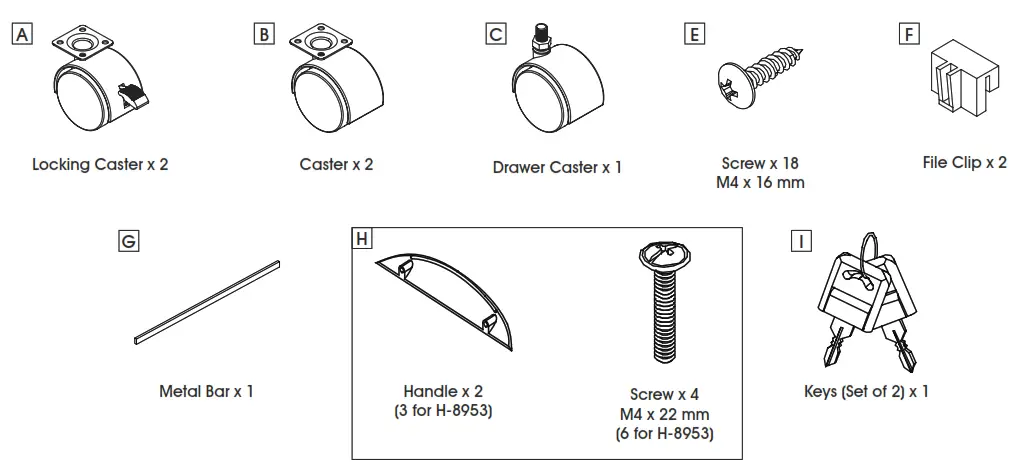 A
Locking Caster x 2

B
Caster x 2

C
Drawer Caster x 1

E
Screw x 18
M4 x 16 mm

F
File Clip x 2

G
Metal Bar x 1

H
Handle x 2
(3 for H-8953)

Screw x 4
M4 x 22 mm
(6 for H-8953)

I
Keys (Set of 2) x 1