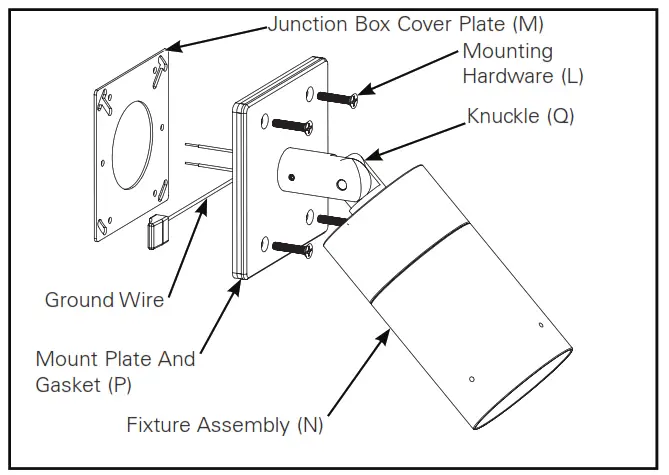 Junction Box Cover Plate (M)

Mounting Hardware (L)

Knuckle (Q)

Ground Wire

Mount Plate And Gasket (P)

Fixture Assembly (N)