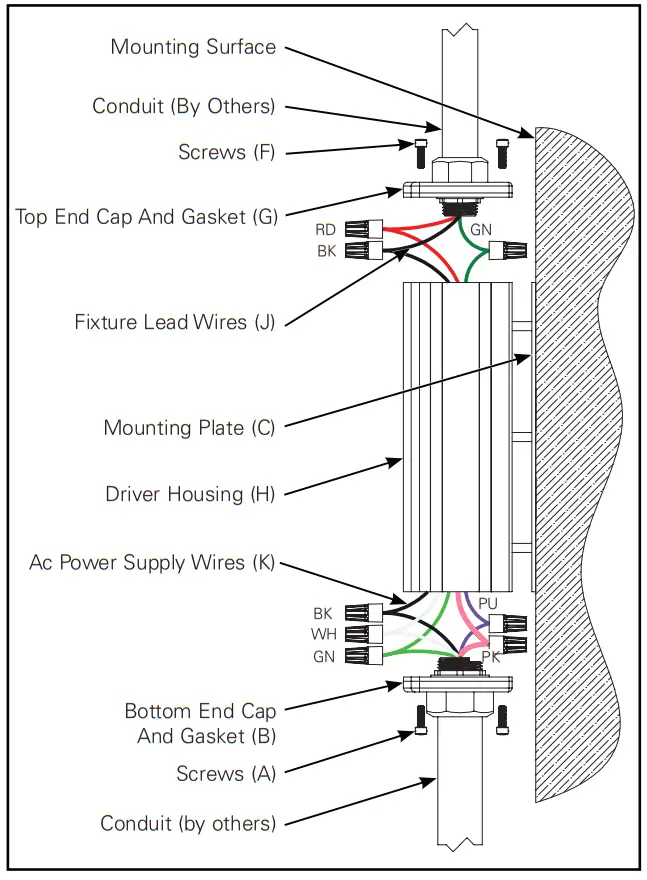 Mounting Surface

Conduit (By Others)

Screws (F)

Top End Cap And Gasket (G)

RD

BK

GN

Fixture Lead Wires (J)

Mounting Plate (C)

Driver Housing (H)

Ac Power Supply Wires (K)

BK

WH

GN

PU

PK

Bottom End Cap And Gasket (B)

Screws (A)

Conduit (by others)