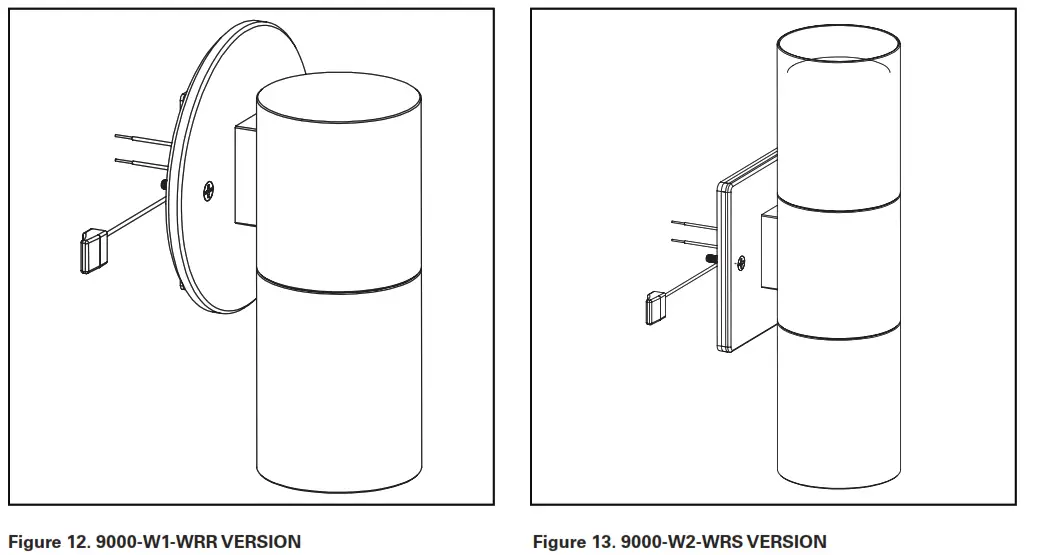 Figure 12. 9000-W1-WRR VERSION

Figure 13. 9000-W2-WRS VERSION