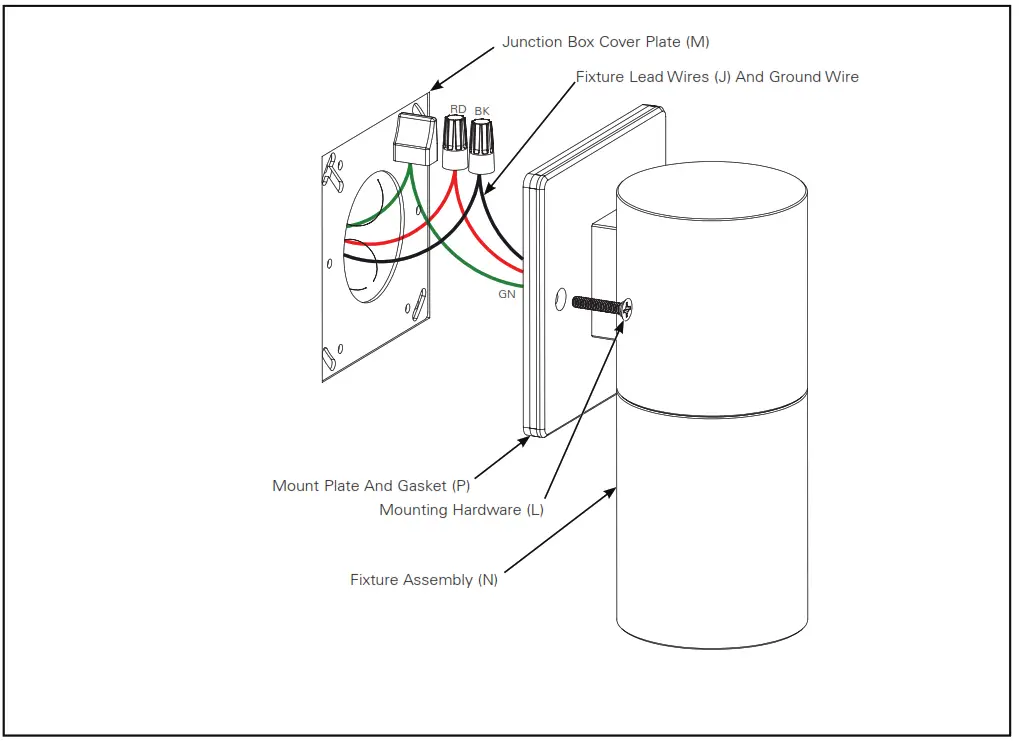 Junction Box Cover Plate (M)

Fixture Lead Wires (J) And Ground Wire

RD

BK

GN

Mount Plate And Gasket (P)

Mounting Hardware (L)

Fixture Assembly (N)