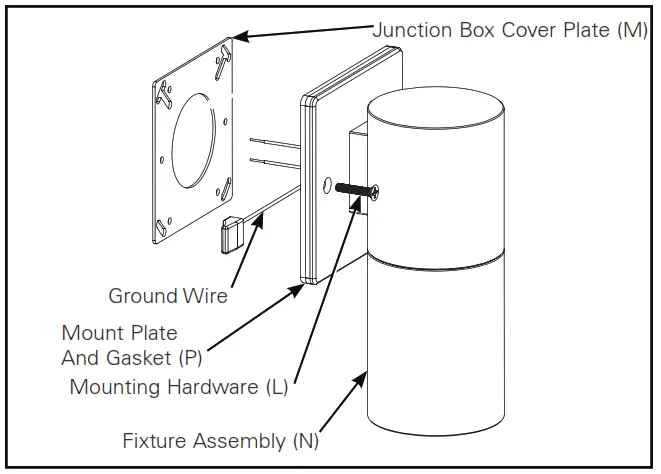 Junction Box Cover Plate (M)

Ground Wire

Mount Plate
And Gasket (P)

Mounting Hardware (L)

Fixture Assembly (N)