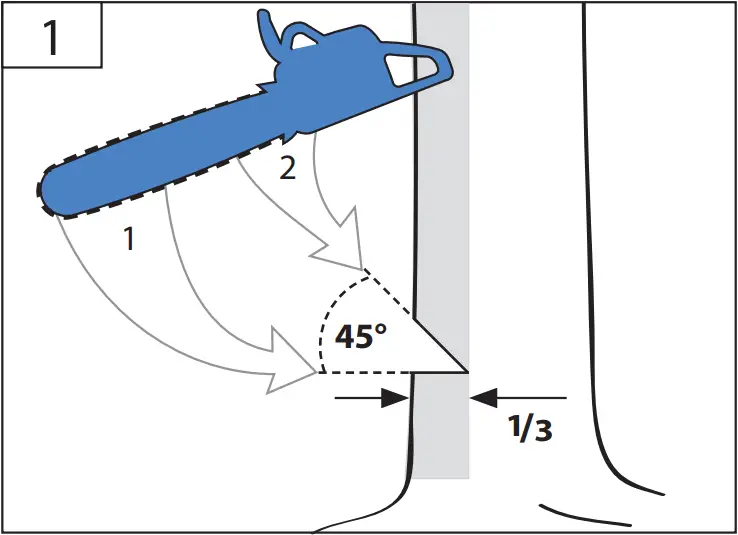 1

2

1

45°

1/3