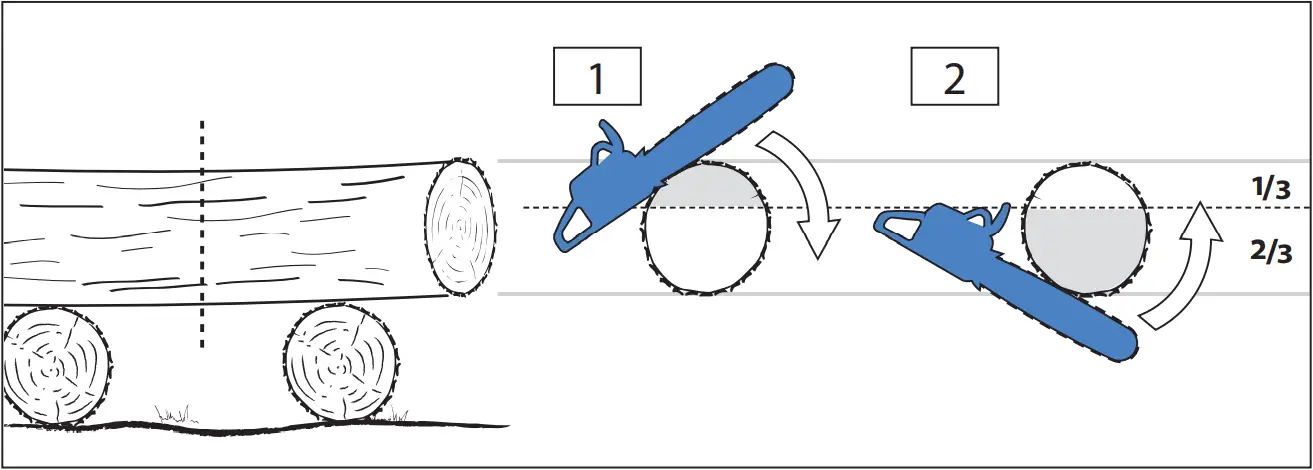 1
2
1/3
2/3