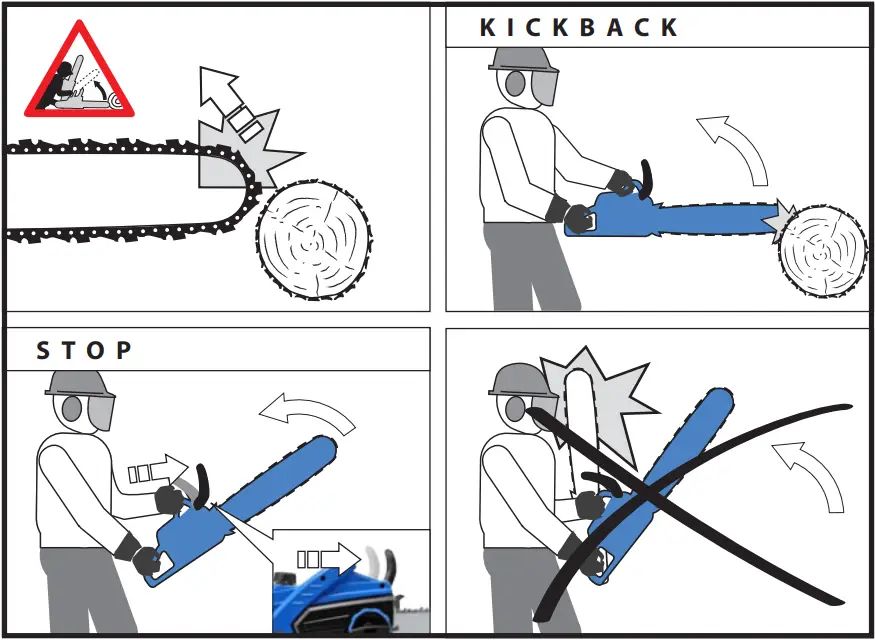 KICKBACK

STOP