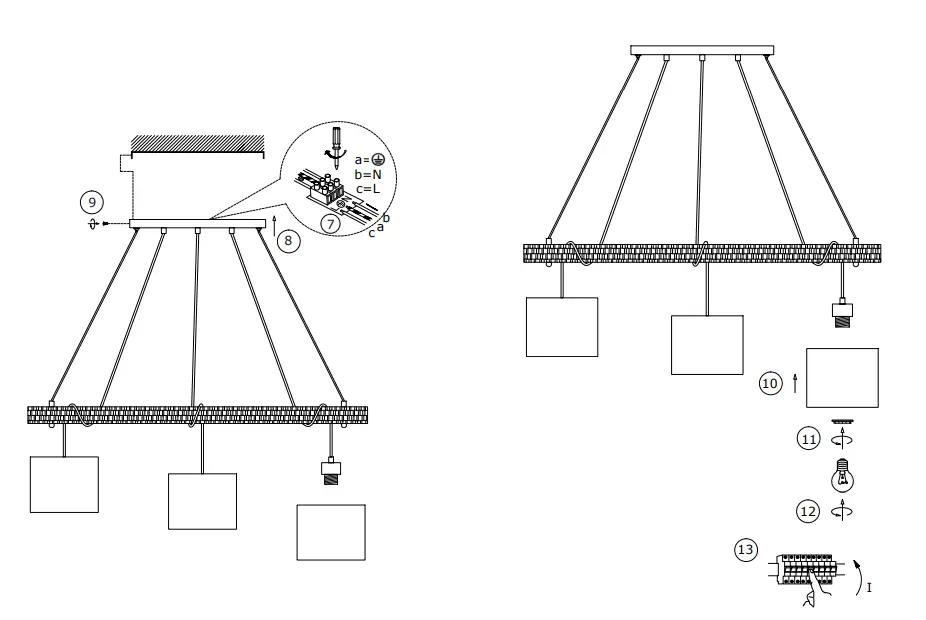 9
a=⏚
b=N
c=L
7
c a b
8
10
11
12
13
I