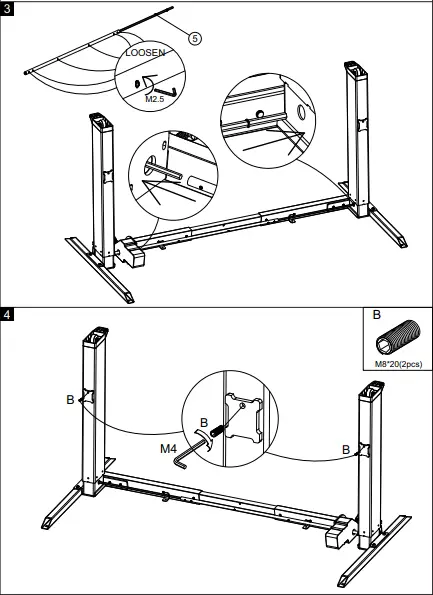 3

5

LOOSEN

M2.5

4

B

M8*20(2pcs)

B

B

M4

B