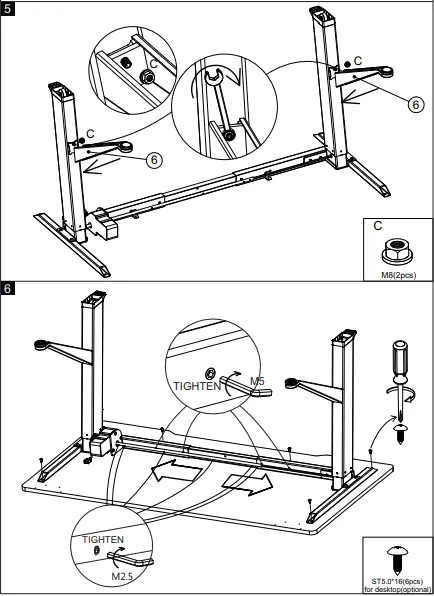 5

C

C

6

C

6

C

M8(2pcs)

6

TIGHTEN

M5

TIGHTEN

M2.5

ST5.0*16(6pcs)
for desktop(optional)