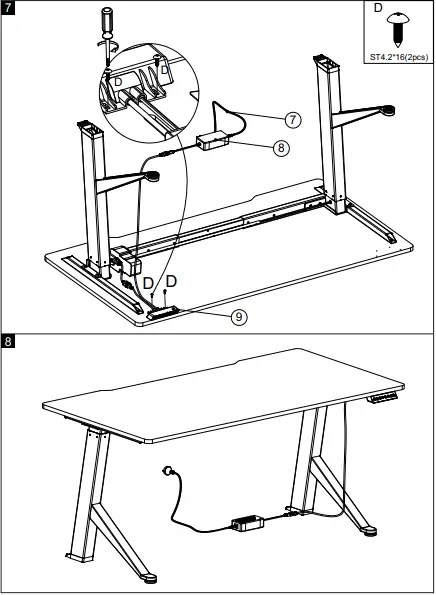 7

D

ST4.2*16(2pcs)

D

D

7

8

D

D

9

8