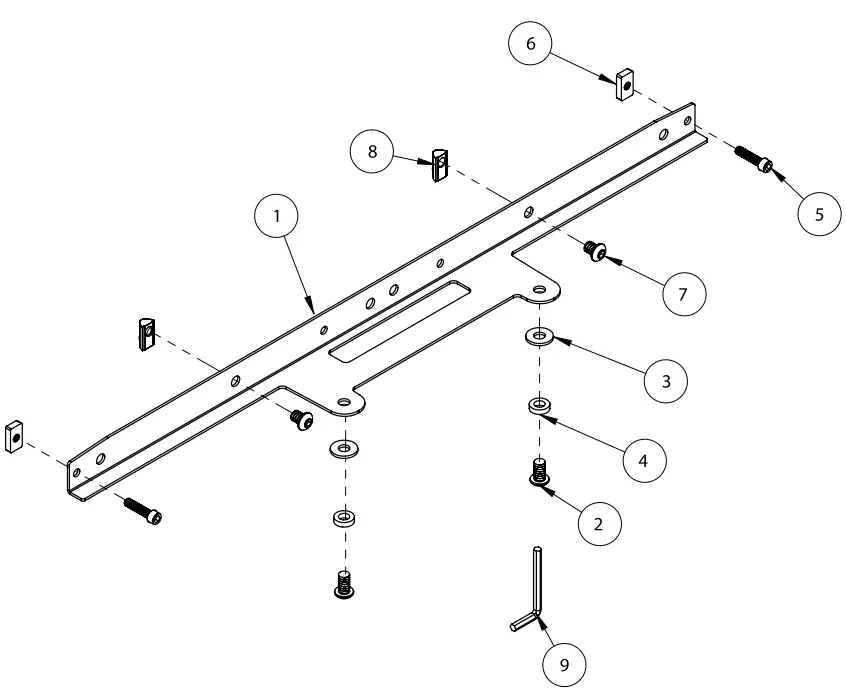 6
8
1
5
7
3
4
2
9