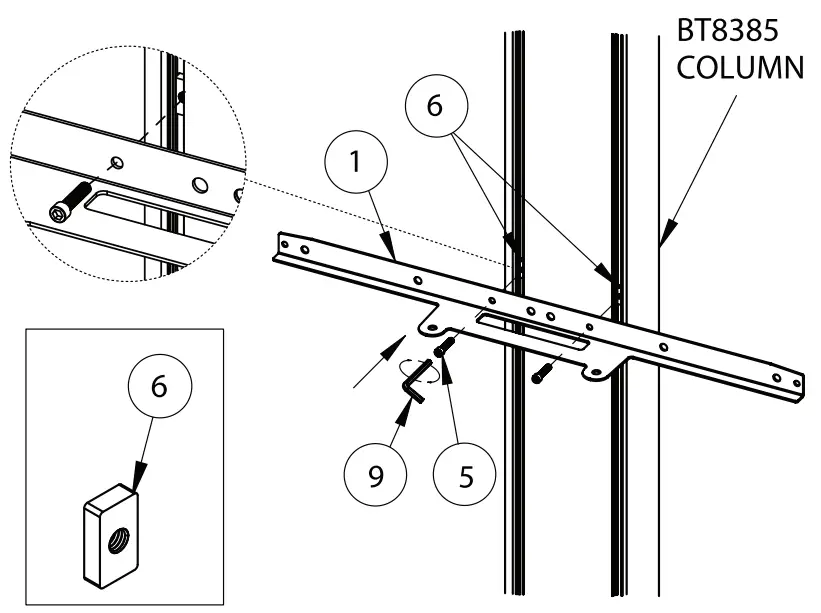 BT8385
COLUMN

6

1

6

9

5