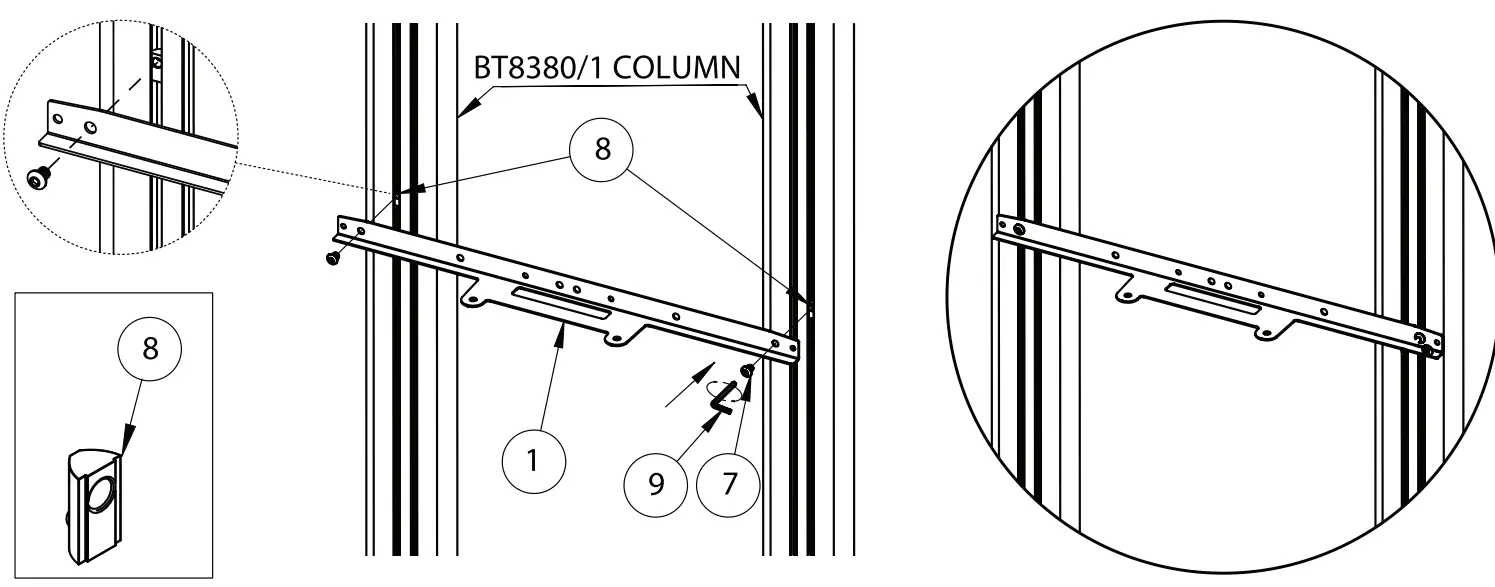 BT8380/1 COLUMN

8

8

1

9

7