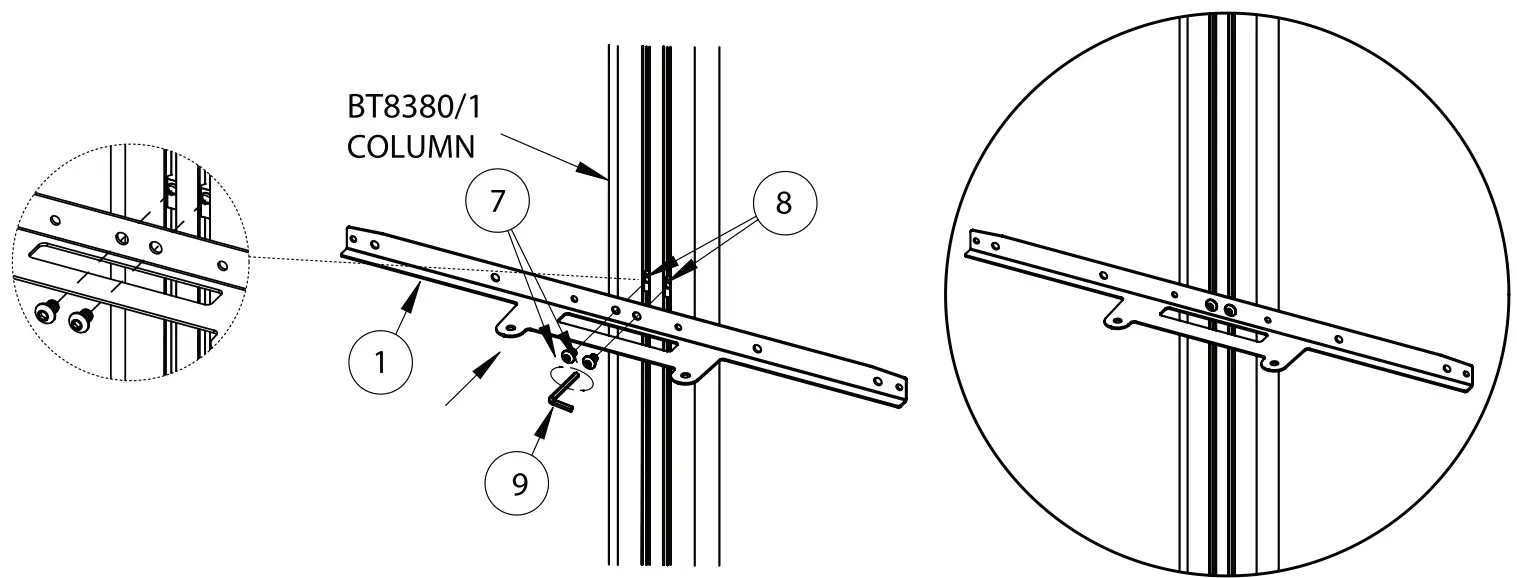 BT8380/1
COLUMN

7

8

1

9