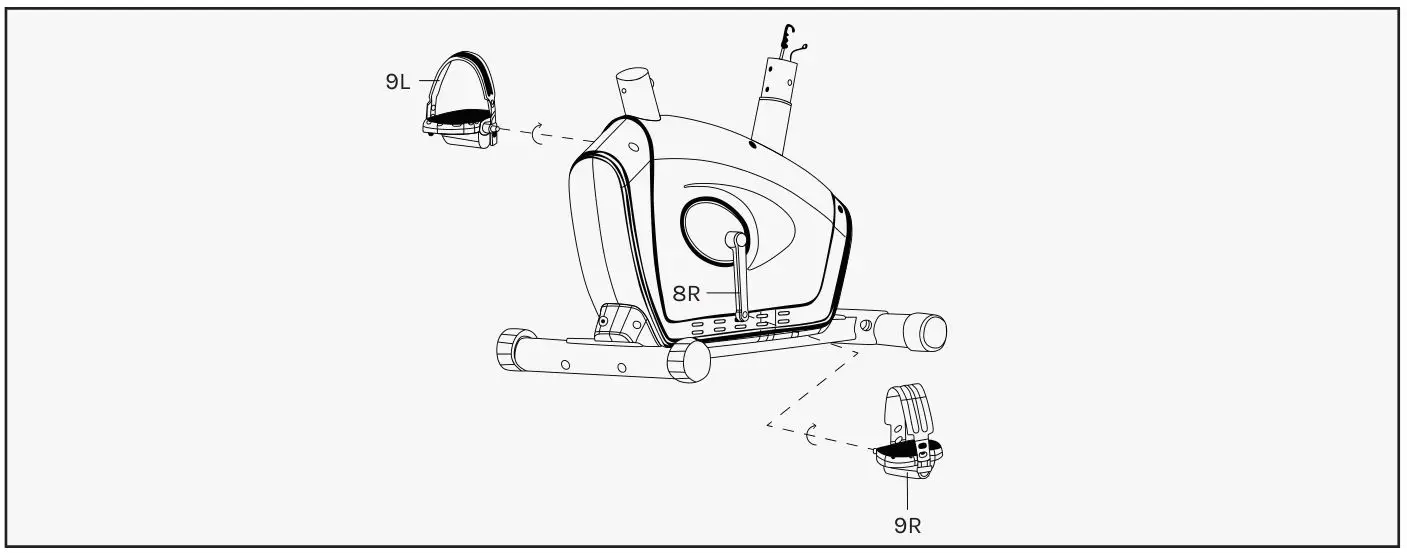 9L
8R
9R