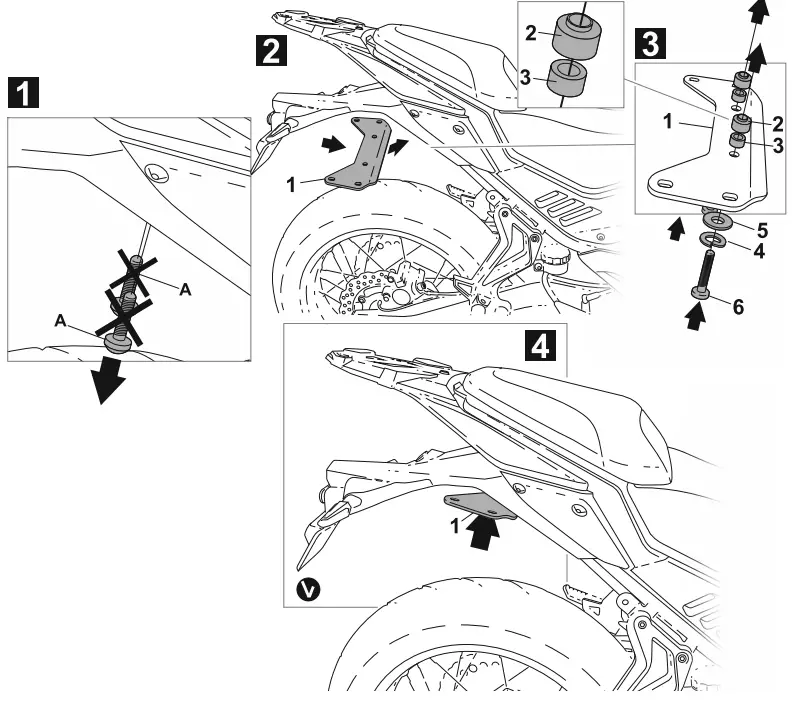 1
A
A
2
1
2
3
3
1
2
3
5
4
6
4
1
V