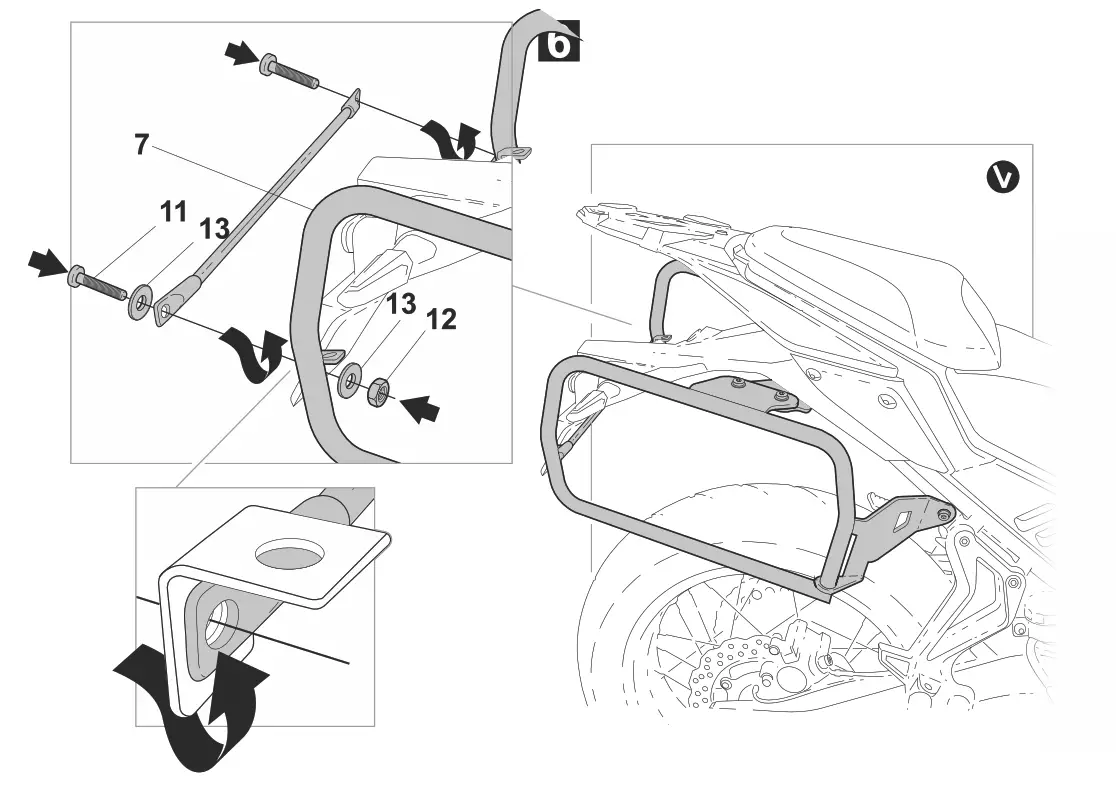 6
7
11
13
13
12
V