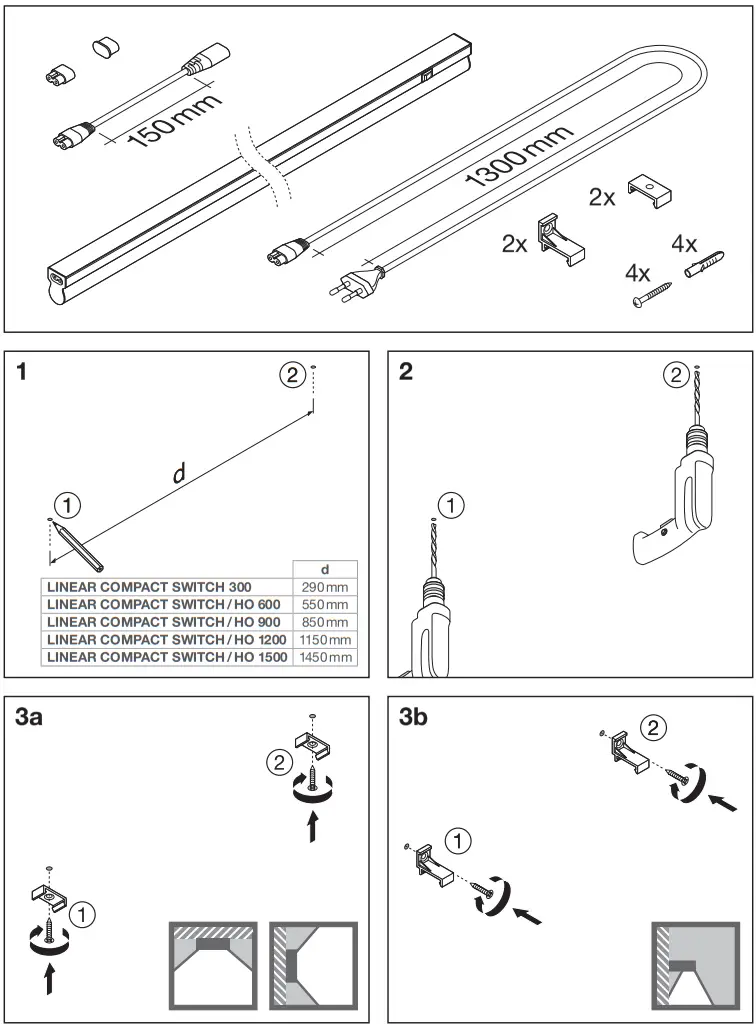 150 mm

1300 mm

2x

2x

4x

4x

1

②

d

①

| | d |
|---|---|
| LINEAR COMPACT SWITCH 300 | 290 mm |
| LINEAR COMPACT SWITCH / HO 600 | 550 mm |
| LINEAR COMPACT SWITCH / HO 900 | 850 mm |
| LINEAR COMPACT SWITCH / HO 1200 | 1150 mm |
| LINEAR COMPACT SWITCH / HO 1500 | 1450 mm |

2

②

①

3a

②

①

3b

②

①