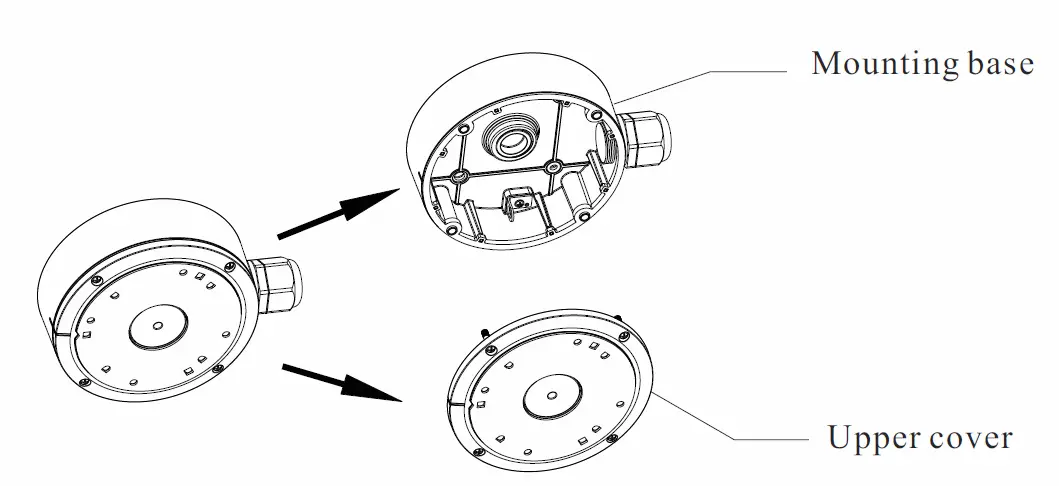 Mounting base

Upper cover