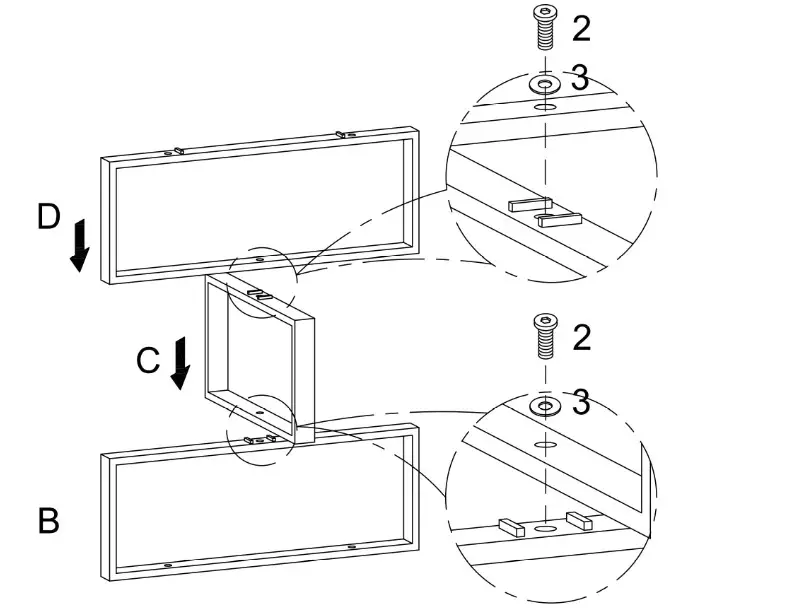 2
3
D
C
2
3
B