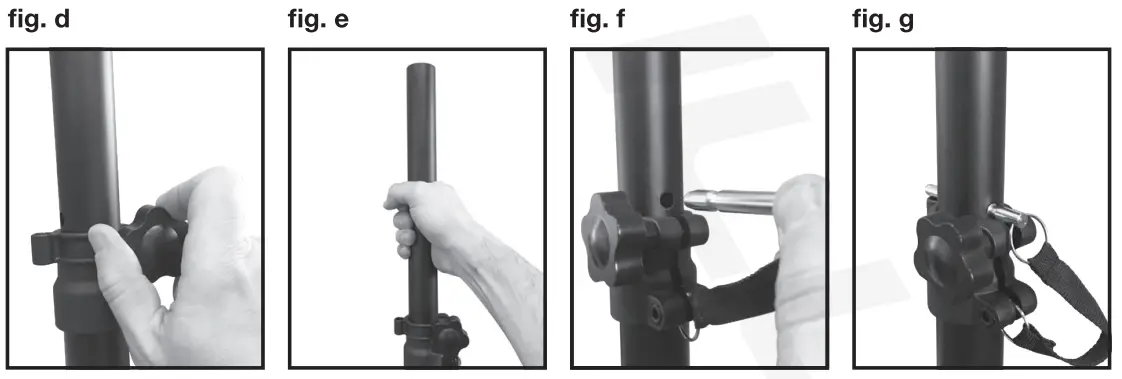 fig. d

fig. e

fig. f

fig. g