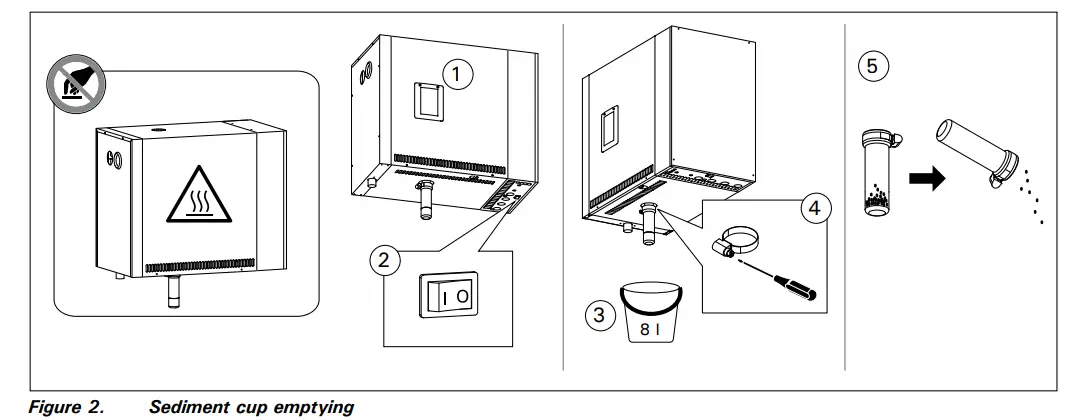 1

2

I O

3

8 l

4

5

Figure 2. Sediment cup emptying